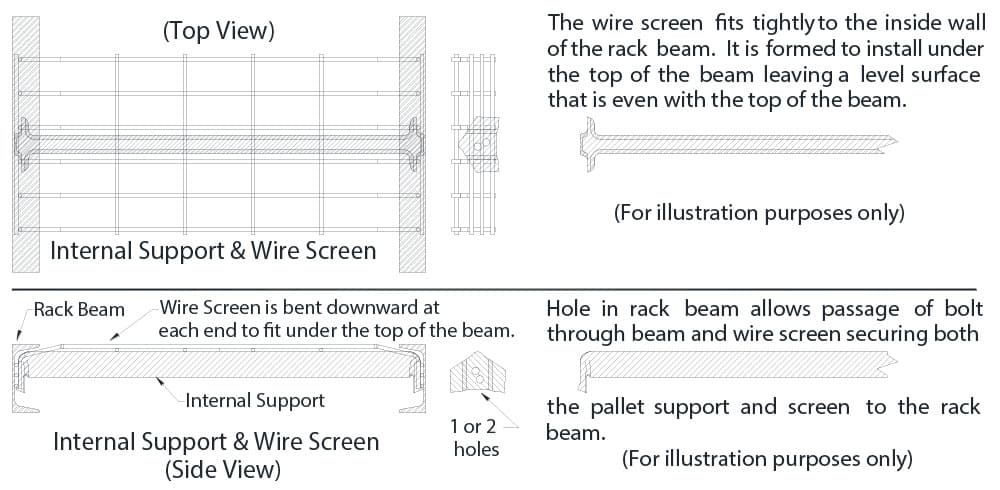 (Top View)

Internal Support & Wire Screen

The wire screen fits tightly to the inside wall of the rack beam. It is formed to install under the top of the beam leaving a level surface that is even with the top of the beam.

(For illustration purposes only)

Rack Beam

Wire Screen is bent downward at each end to fit under the top of the beam.

Internal Support

Internal Support & Wire Screen (Side View)

1 or 2 holes

Hole in rack beam allows passage of bolt through beam and wire screen securing both

the pallet support and screen to the rack beam.

(For illustration purposes only)